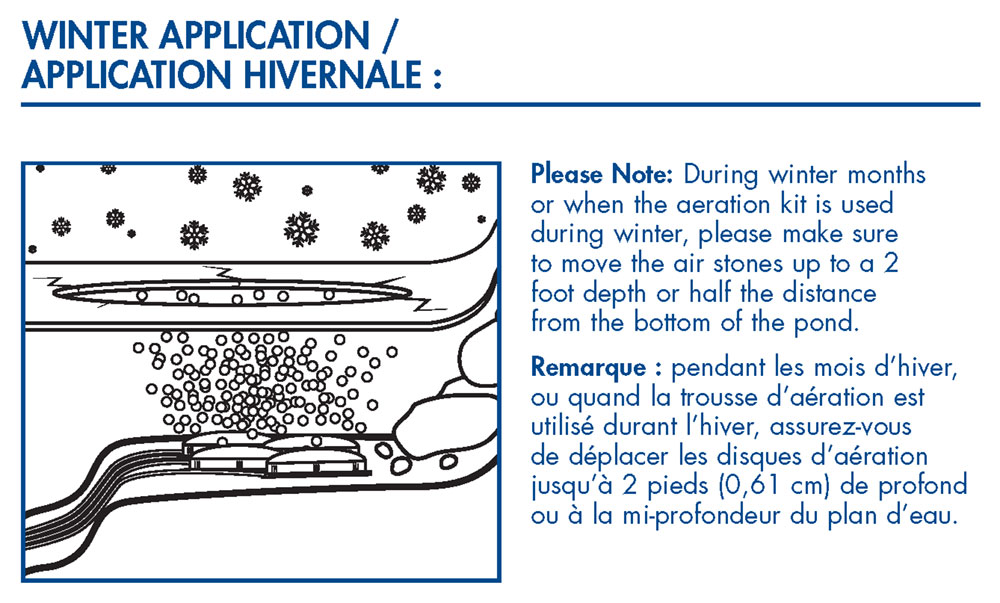 WINTER APPLICATION / APPLICATION HIVERNALE :

Please Note: During winter months or when the aeration kit is used during winter, please make sure to move the air stones up to a 2 foot depth or half the distance from the bottom of the pond.

Remarque : pendant les mois d'hiver, ou quand la trousse d'aération est utilisé durant l'hiver, assurez-vous de déplacer les disques d'aération jusqu'à 2 pieds (0,61 cm) de profond ou à la mi-profondeur du plan d'eau.